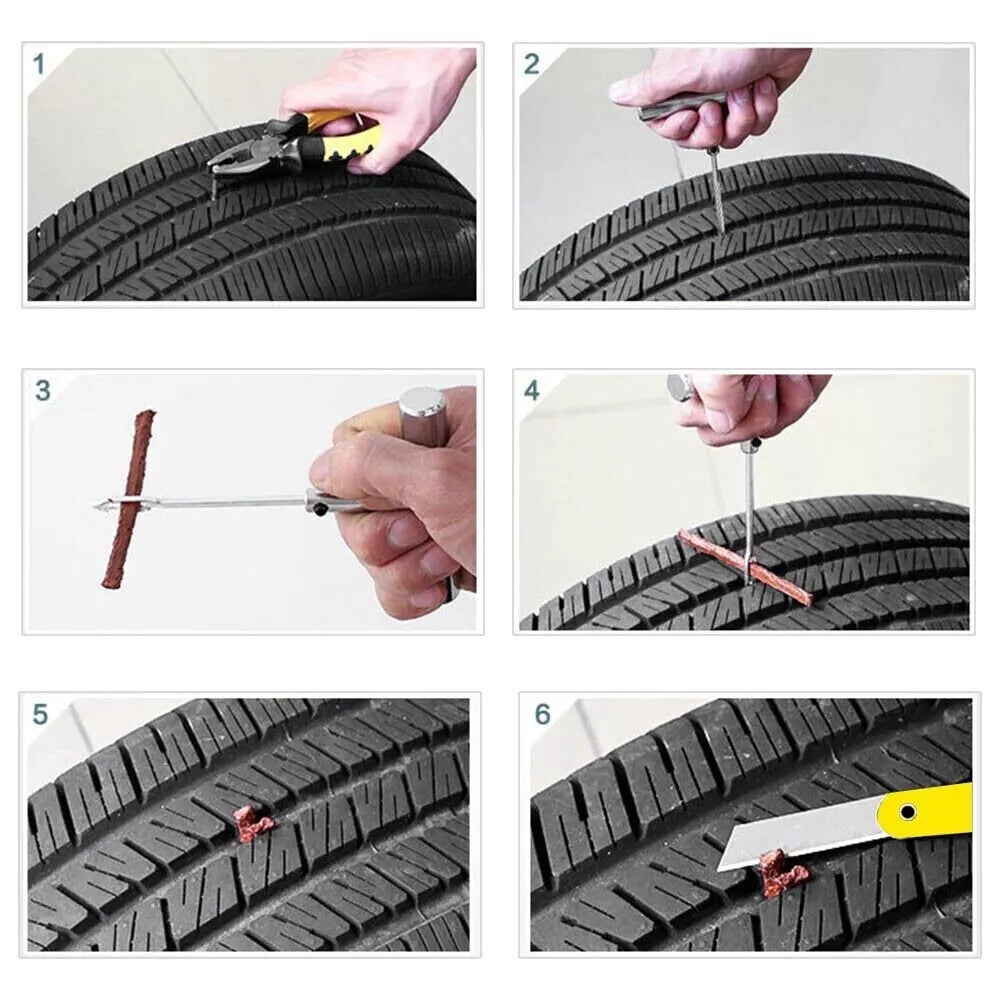 1

2

3

4

5

6