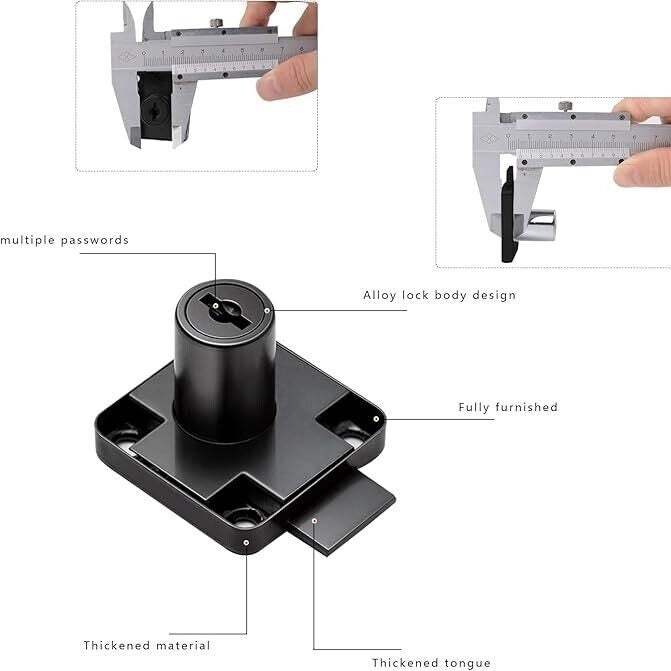 multiple passwords

Alloy lock body design

Fully furnished

Thickened material

Thickened tongue