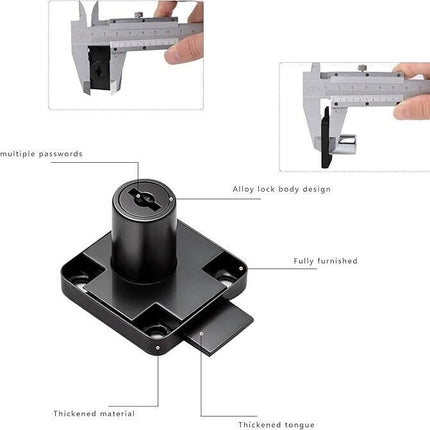 multiple passwords

Alloy lock body design

Fully furnished

Thickened material

Thickened tongue