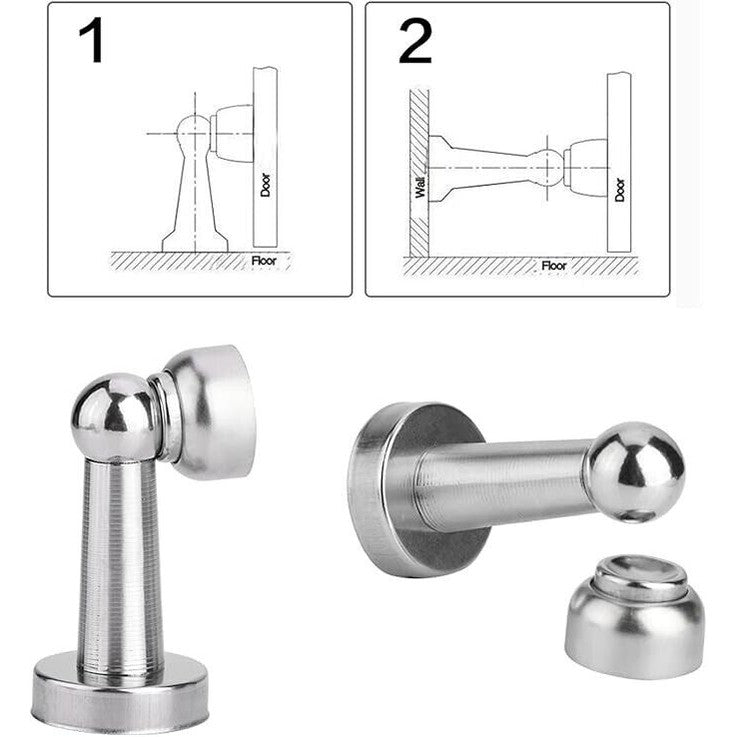 1

Door

Floor

2

Wall

Door

Floor