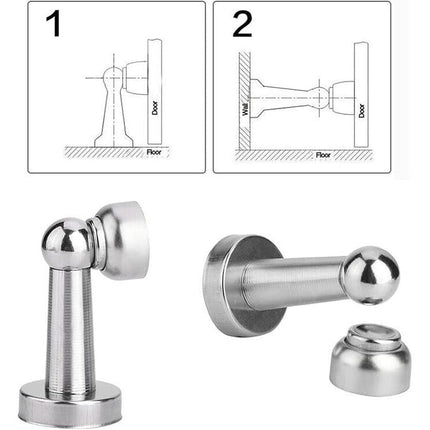 1

Door

Floor

2

Wall

Door

Floor