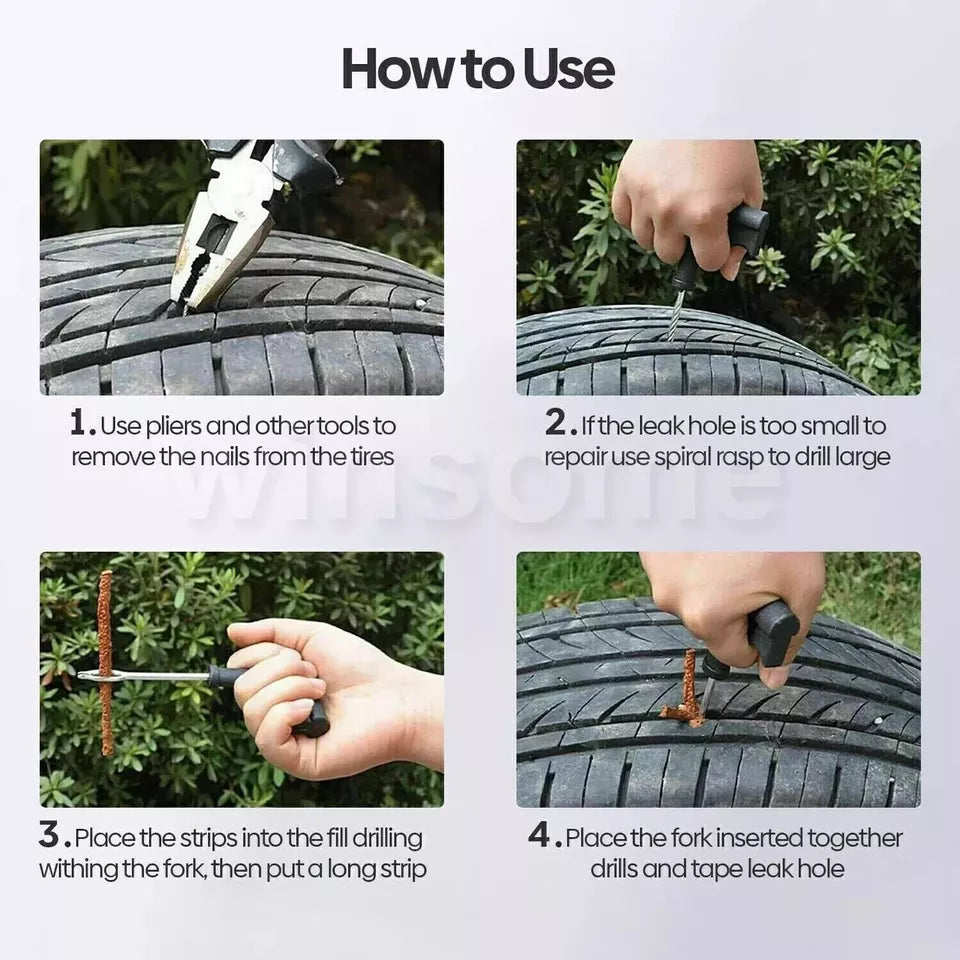 How to Use

1. Use pliers and other tools to remove the nails from the tires

2. If the leak hole is too small to repair use spiral rasp to drill large

winsome

3. Place the strips into the fill drilling withing the fork, then put a long strip

4. Place the fork inserted together drills and tape leak hole